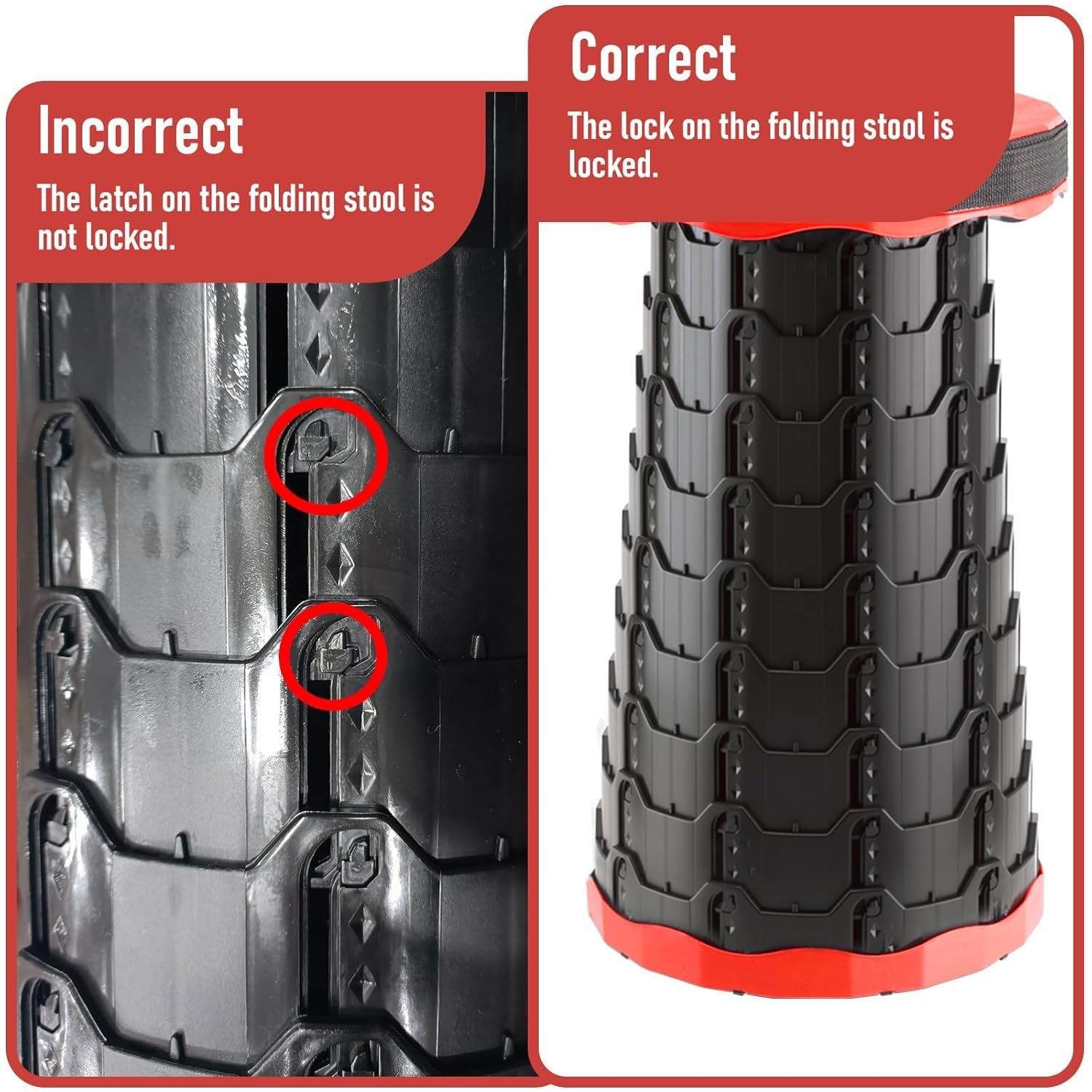 Incorrect

The latch on the folding stool is not locked.

Correct

The lock on the folding stool is locked.