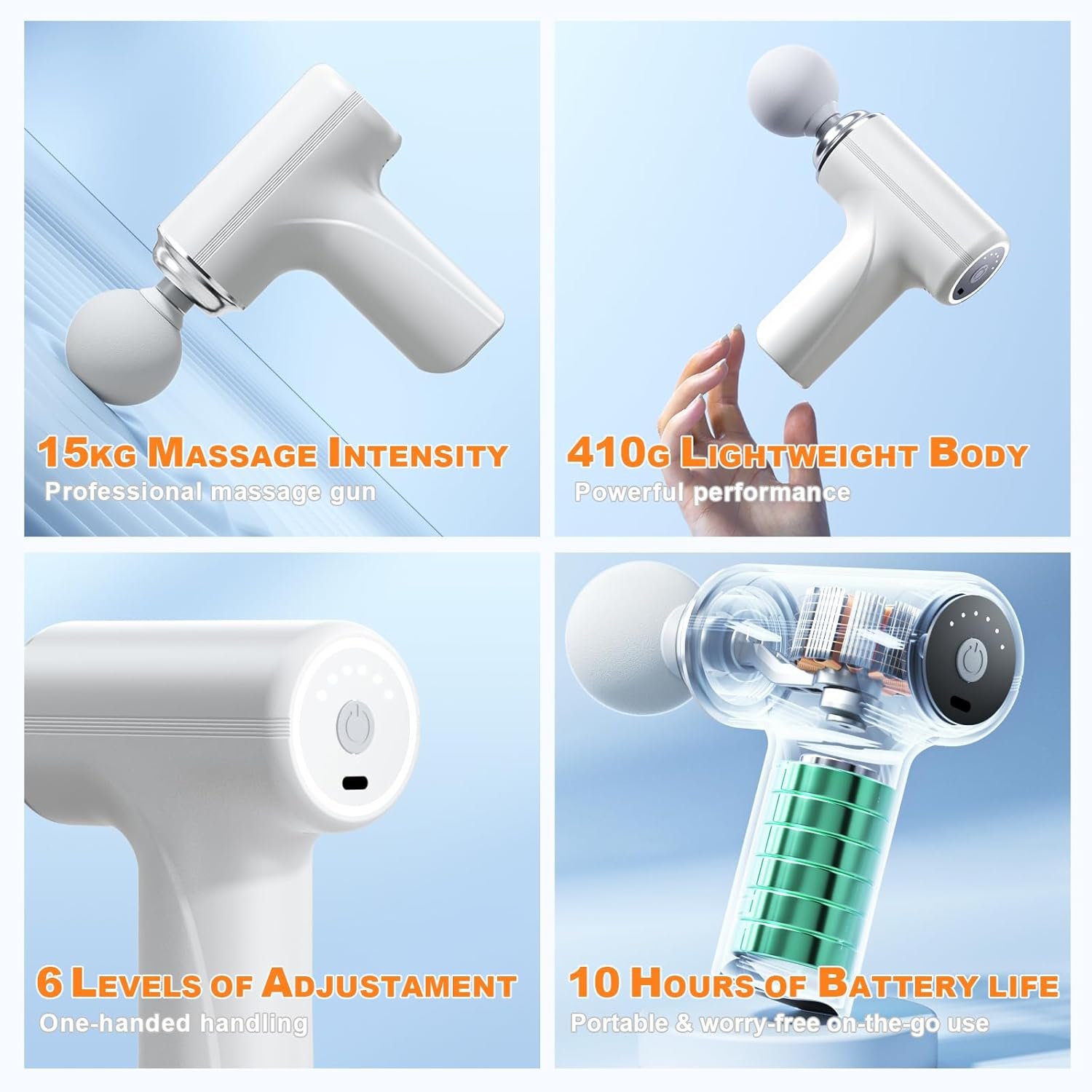 15KG MASSAGE INTENSITY
Professional massage gun

410G LIGHTWEIGHT BODY
Powerful performance

6 LEVELS OF ADJUSTAMENT
One-handed handling

10 HOURS OF BATTERY LIFE
Portable & worry-free on-the-go use